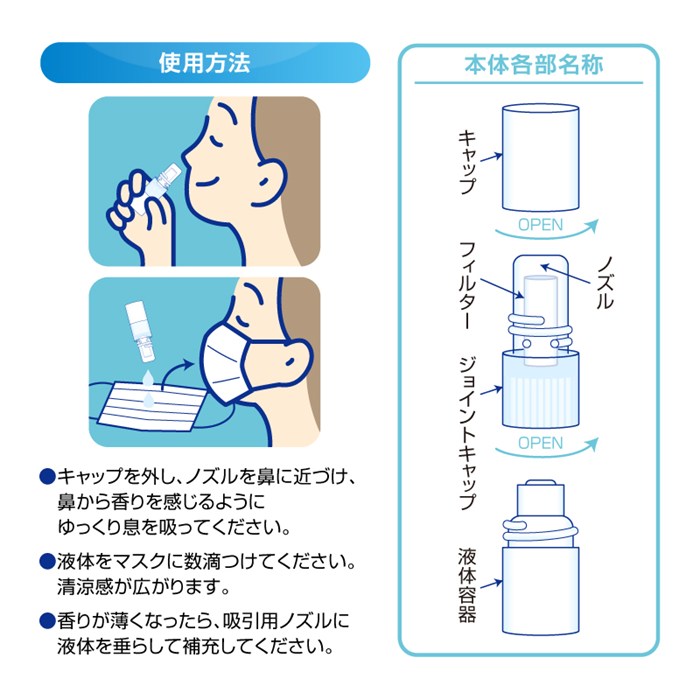 使用方法

●キャップを外し、ノズルを鼻に近づけ、鼻から香りを感じるようにゆっくり息を吸ってください。

●液体をマスクに数滴つけてください。清涼感が広がります。

●香りが薄くなったら、吸引用ノズルに液体を垂らして補充してください。

本体各部名称

キャップ

OPEN

フィルター

ノズル

ジョイントキャップ

OPEN

液体容器